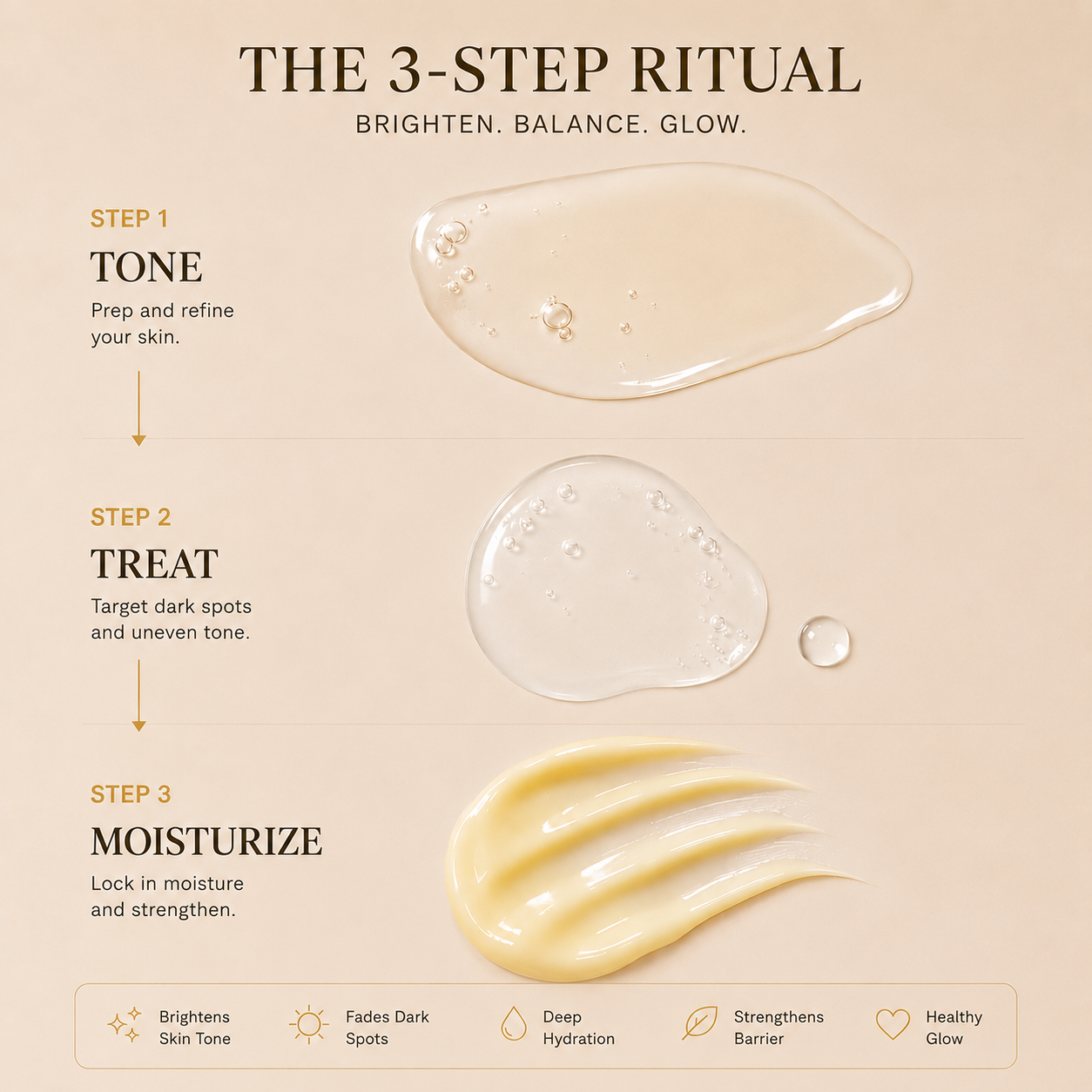 THE 3-STEP RITUAL
BRIGHTEN. BALANCE. GLOW.

STEP 1
TONE
Prep and refine your skin.

STEP 2
TREAT
Target dark spots and uneven tone.

STEP 3
MOISTURIZE
Lock in moisture and strengthen.

Brightens Skin Tone
Fades Dark Spots
Deep Hydration
Strengthens Barrier
Healthy Glow